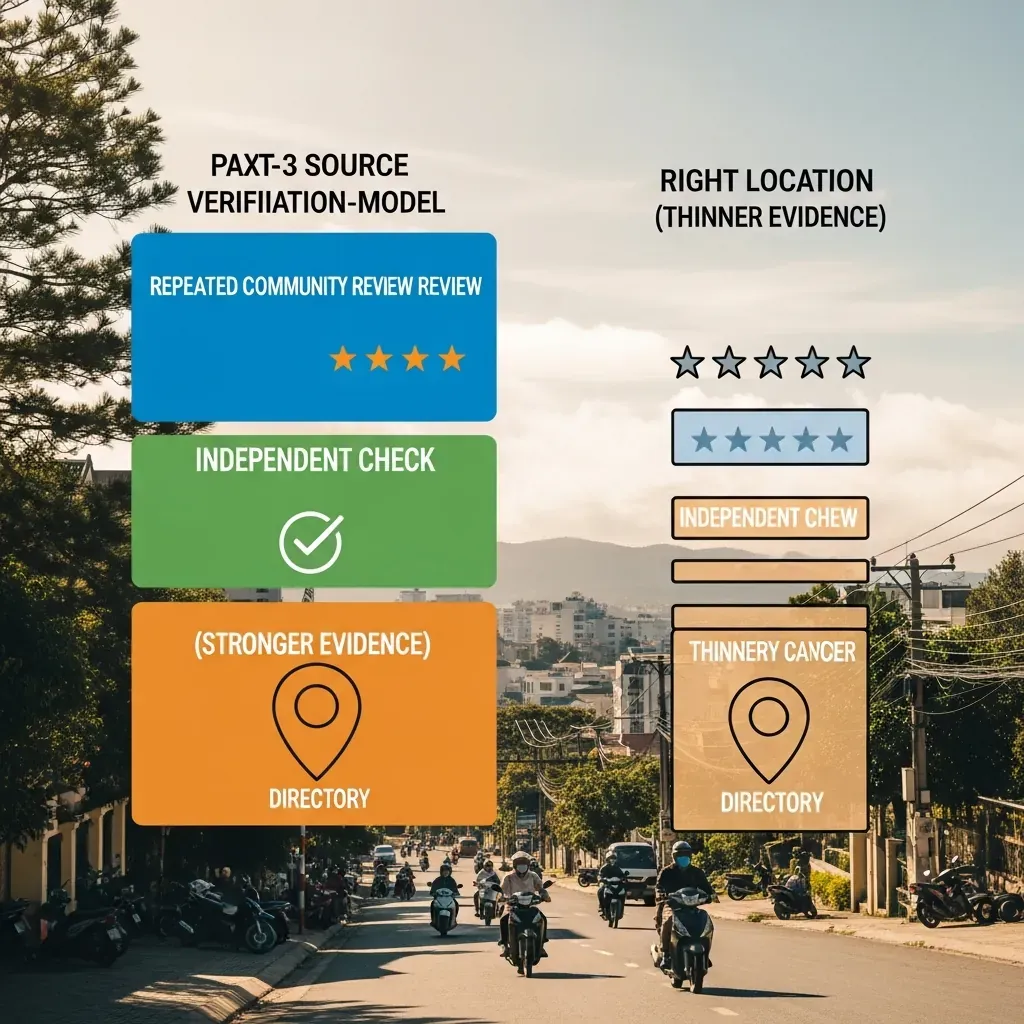 PAXT-3 SOURCE VERIFIIATION-MODEL

REPEATED COMMUNITY REVIEW REVIEW

INDEPENDENT CHECK

(STRONGER EVIDENCE)

DIRECTORY

RIGHT LOCATION (THINNER EVIDENCE)

INDEPENDENT CHEW

THINNERY CANCER

DIRECTORY