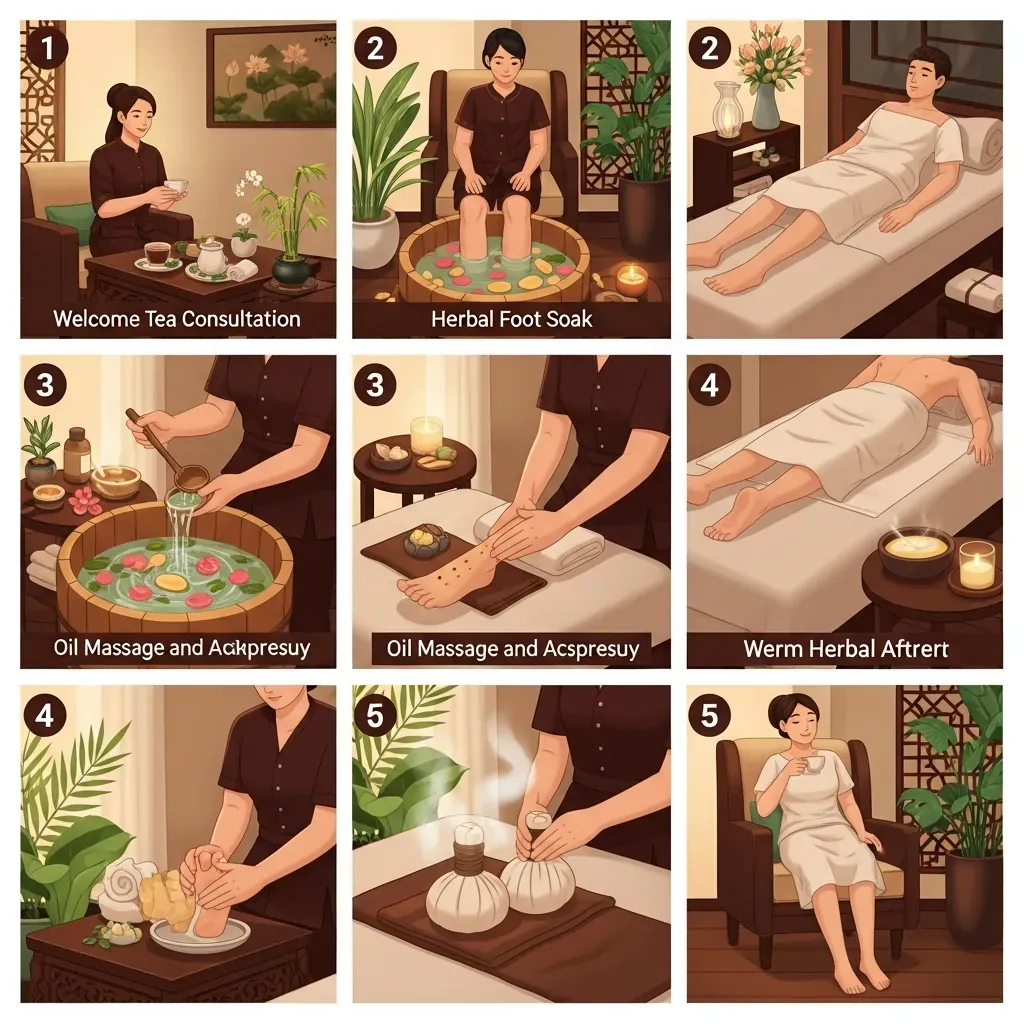 1

Welcome Tea Consultation

2

Herbal Foot Soak

2

3

Oil Massage and Ackpresuy

3

Oil Massage and Acspresuy

4

Werm Herbal Aftrert

4

5

5