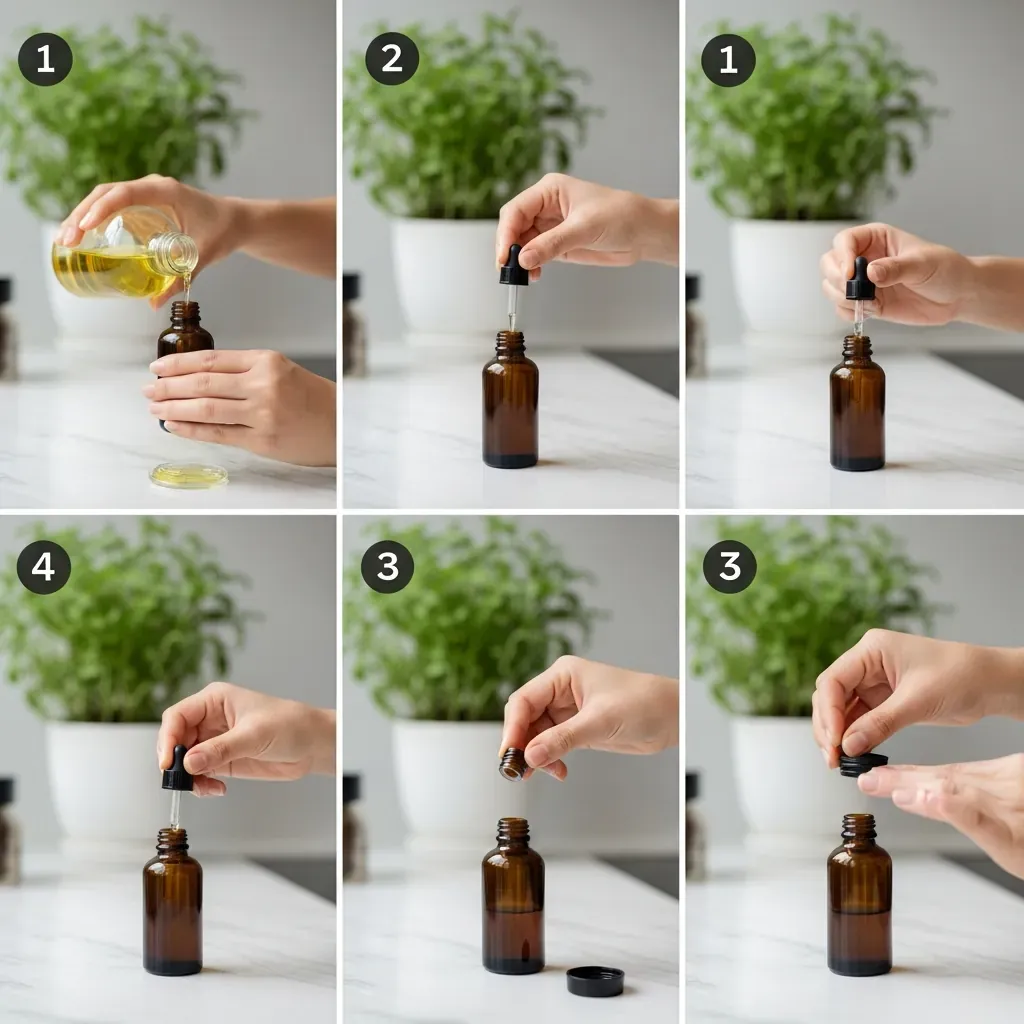 1

2

1

4

3

3